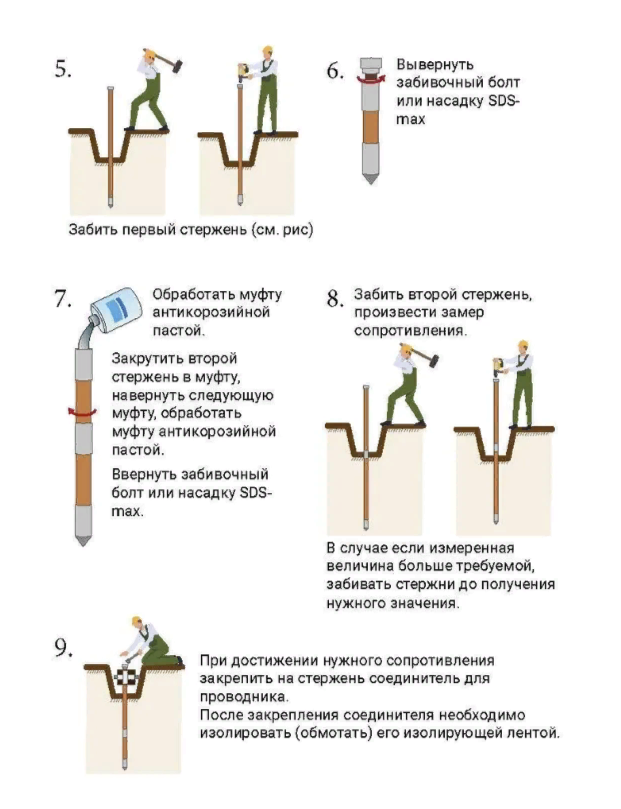 5.

Забить первый стержень (см. рис)

6. Вывернуть забивочный болт или насадку SDS-max

7. Обработать муфту антикорозийной пастой.

Закрутить второй стержень в муфту, навернуть следующую муфту, обработать муфту антикорозийной пастой.

Ввернуть забивочный болт или насадку SDS-max.

8. Забить второй стержень, произвести замер сопротивления.

В случае если измеренная величина больше требуемой, забивать стержни до получения нужного значения.

9.

При достижении нужного сопротивления закрепить на стержень соединитель для проводника.
После закрепления соединителя необходимо изолировать (обмотать) его изолирующей лентой.